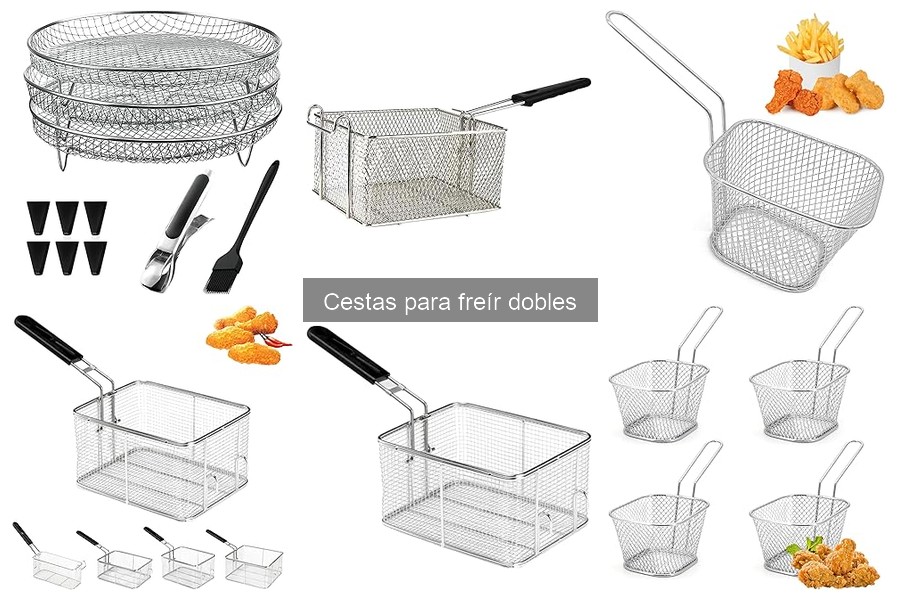 Cestas para freír dobles